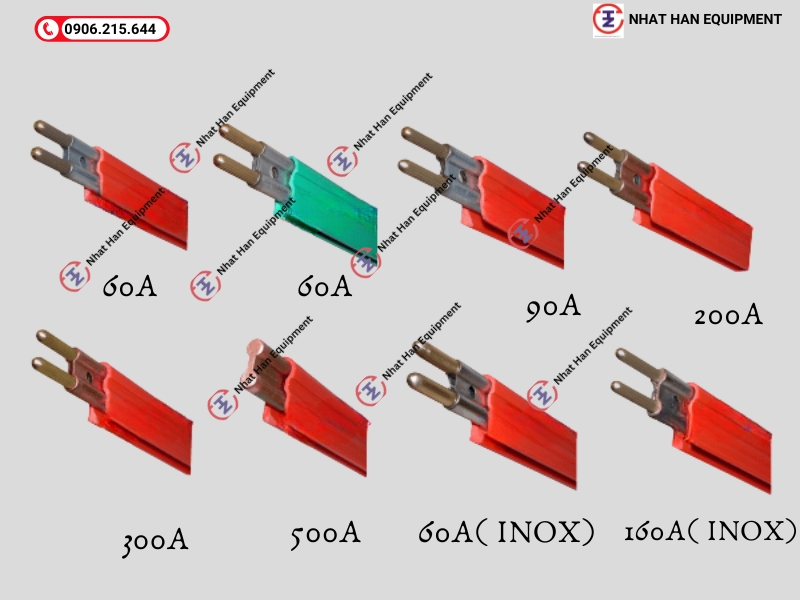 0906.215.644

NHAT HAN EQUIPMENT

Nhat Han Equipment
Nhat Han Equipment
Nhat Han Equipment
Nhat Han Equipment
Nhat Han Equipment
Nhat Han Equipment

60A

60A

90A

200A

Nhat Han Equipment
Nhat Han Equipment
Nhat Han Equipment

300A

500A

60A( INOX)

160A( INOX)